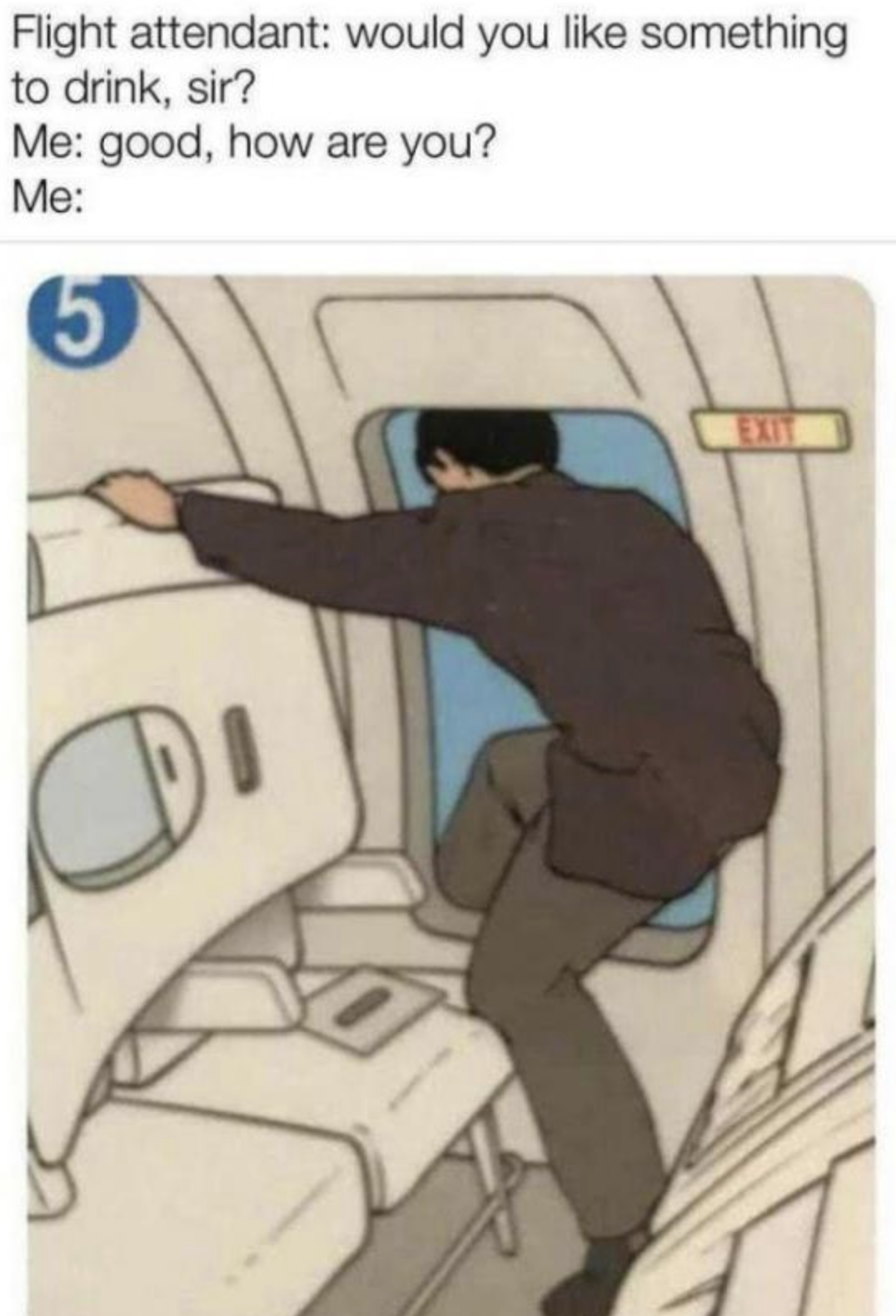 Flight attendant: would you like something to drink, sir?
Me: good, how are you?
Me:

5

EXIT